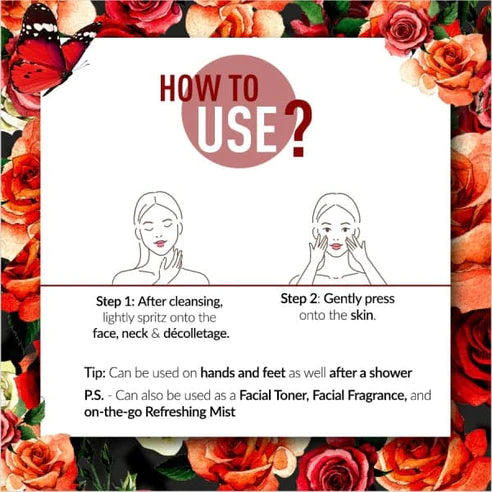 HOW TO USE?

Step 1: After cleansing, lightly spritz onto the face, neck & décolletage.

Step 2: Gently press onto the skin.

Tip: Can be used on hands and feet as well after a shower

P.S. - Can also be used as a Facial Toner, Facial Fragrance, and on-the-go Refreshing Mist