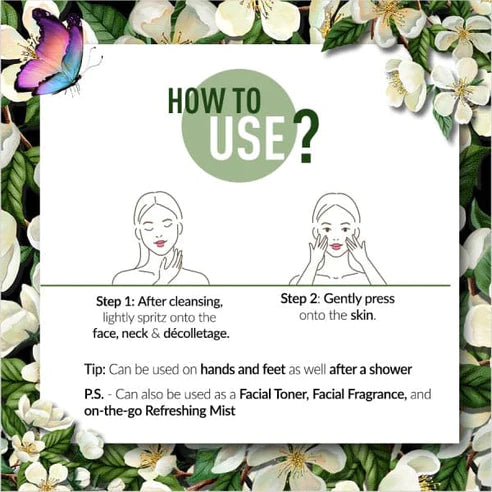 HOW TO USE?

Step 1: After cleansing, lightly spritz onto the face, neck & décolletage.

Step 2: Gently press onto the skin.

Tip: Can be used on hands and feet as well after a shower

P.S. - Can also be used as a Facial Toner, Facial Fragrance, and on-the-go Refreshing Mist