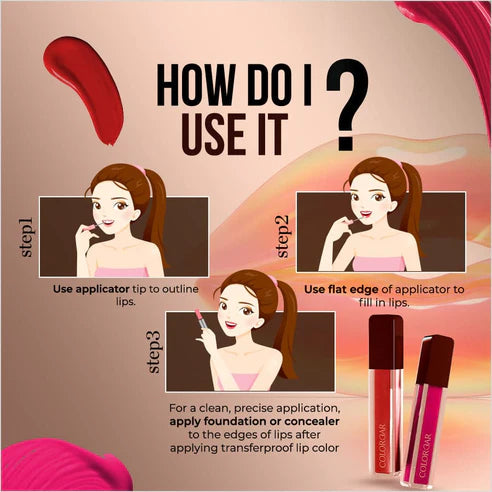 HOW DO I USE IT ?

step1

Use applicator tip to outline lips.

step2

Use flat edge of applicator to fill in lips.

step3

For a clean, precise application, apply foundation or concealer to the edges of lips after applying transferproof lip color

COLORBAR

COLORBAR