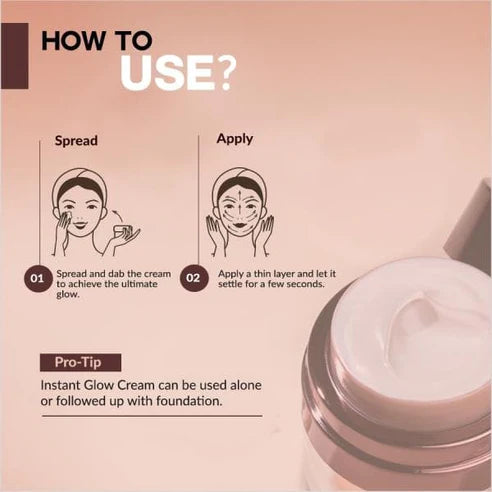 HOW TO USE?

Spread

01 Spread and dab the cream to achieve the ultimate glow.

Apply

02 Apply a thin layer and let it settle for a few seconds.

Pro-Tip

Instant Glow Cream can be used alone or followed up with foundation.